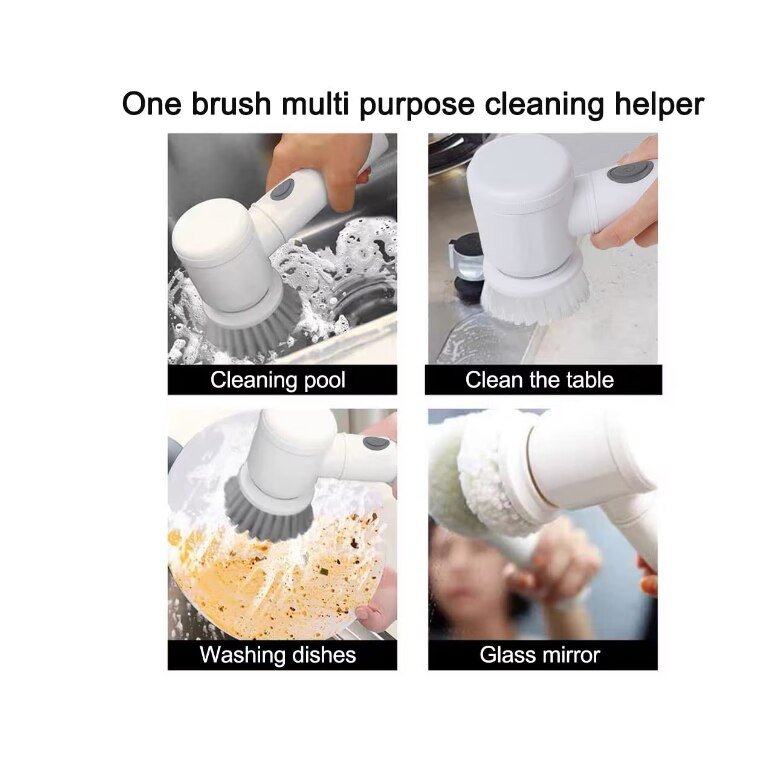 One brush multi purpose cleaning helper

Cleaning pool

Clean the table

Washing dishes

Glass mirror